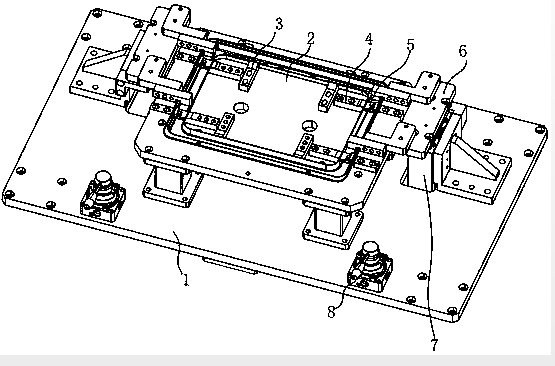 3
2
4
5
6
1
8
7